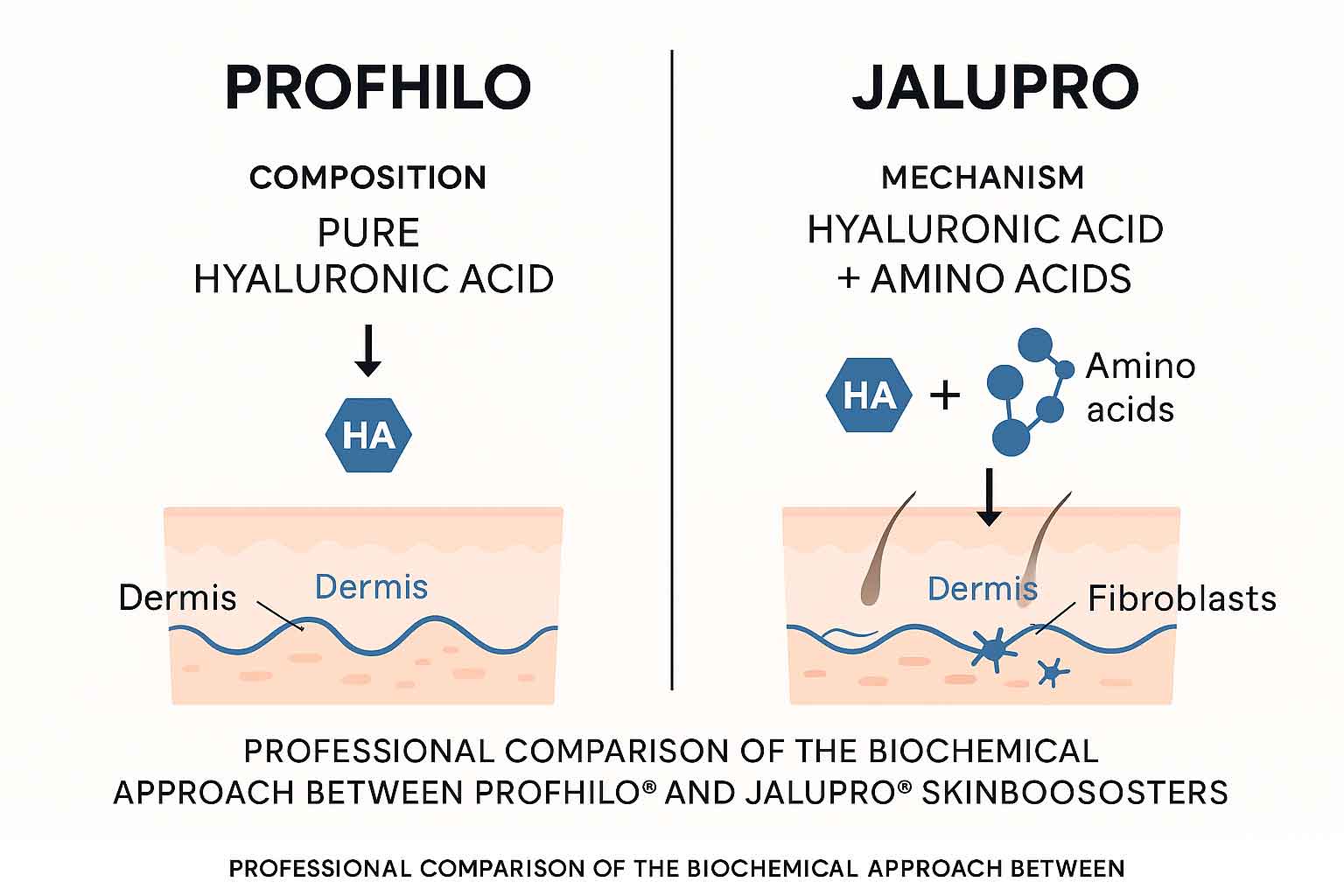 PROFHILO

COMPOSITION

PURE HYALURONIC ACID

HA

Dermis

Dermis

JALUPRO

MECHANISM

HYALURONIC ACID + AMINO ACIDS

HA

+

Amino acids

Dermis

Fibroblasts

PROFESSIONAL COMPARISON OF THE BIOCHEMICAL APPROACH BETWEEN PROFHILO® AND JALUPRO® SKINBOOSOSTERS

PROFESSIONAL COMPARISON OF THE BIOCHEMICAL APPROACH BETWEEN