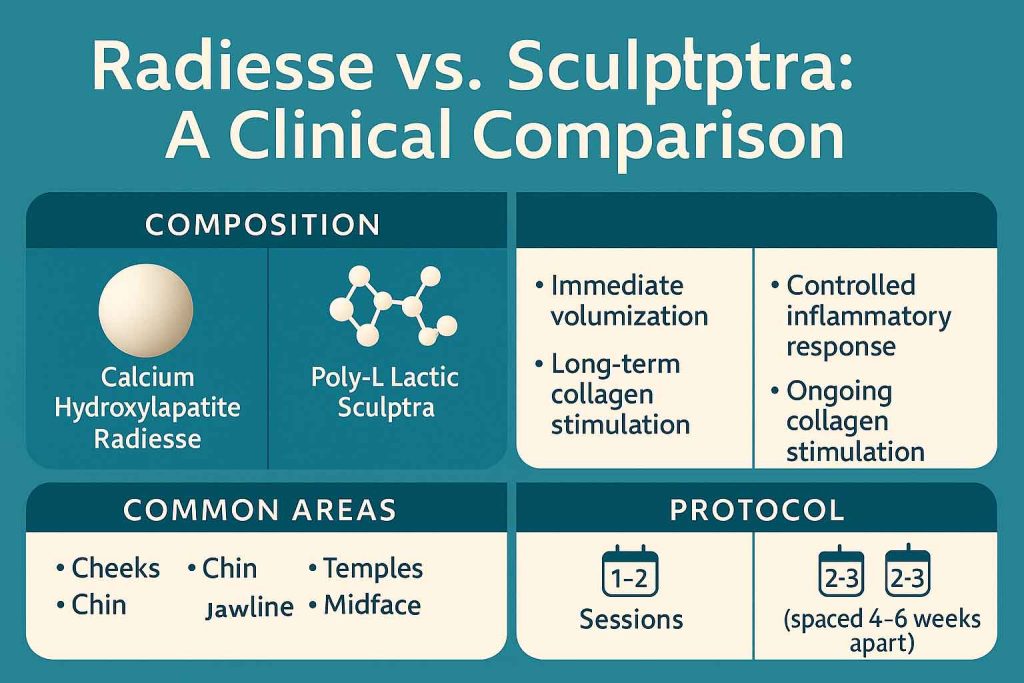 Radiesse vs. Sculptptra: A Clinical Comparison

COMPOSITION

Calcium Hydroxylapatite Radiesse

Poly-L Lactic Sculptra

• Immediate volumization
• Long-term collagen stimulation

• Controlled inflammatory response
• Ongoing collagen stimulation

COMMON AREAS

• Cheeks
• Chin
• Chin
Jawline
• Temples
• Midface

PROTOCOL

1–2
Sessions

2-3 2-3
(spaced 4–6 weeks apart)