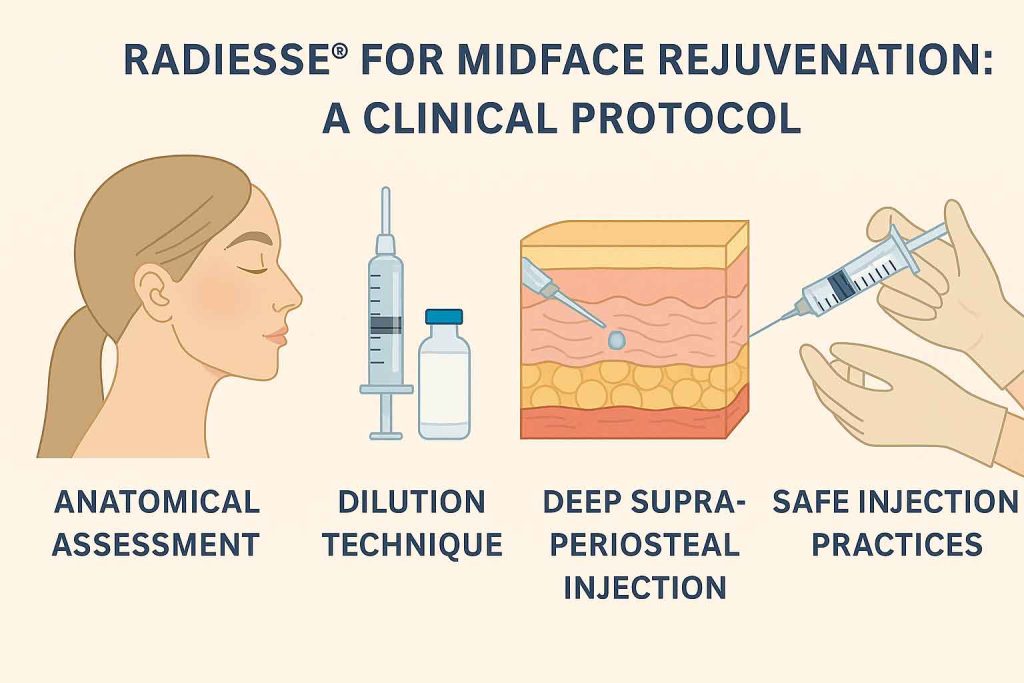 RADIESSE® FOR MIDFACE REJUVENATION: A CLINICAL PROTOCOL

ANATOMICAL ASSESSMENT

DILUTION TECHNIQUE

DEEP SUPRAPERIOSTEAL INJECTION

SAFE INJECTION PRACTICES