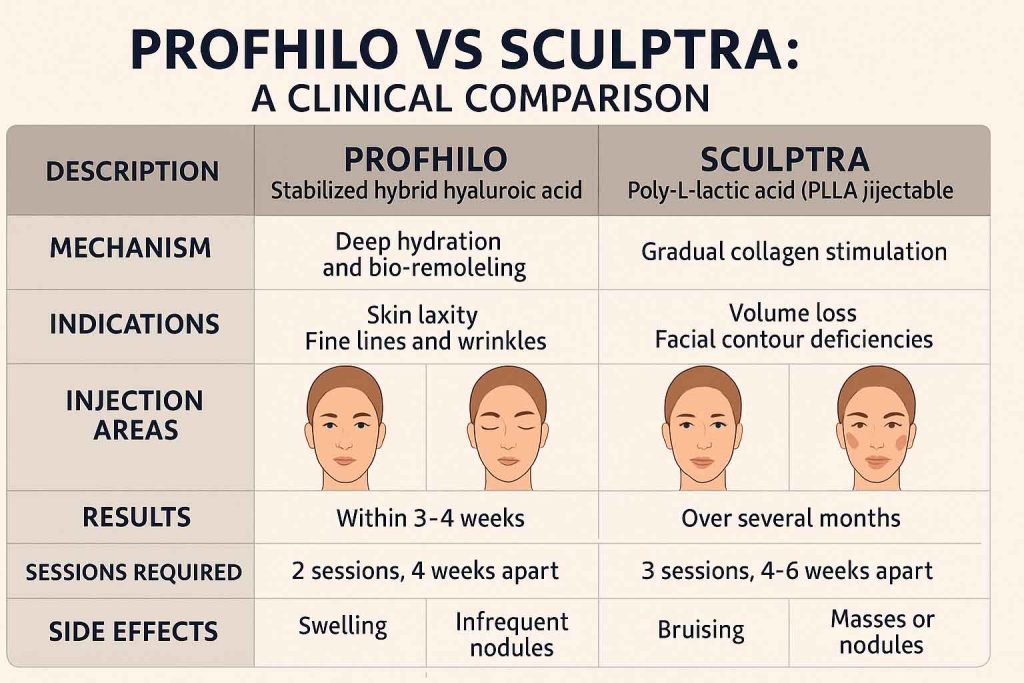 PROFHILO VS SCULPTRA:
A CLINICAL COMPARISON

| DESCRIPTION | PROFHILO Stabilized hybrid hyaluroic acid | | SCULPTRA Poly-L-lactic acid (PLLA jijectable | |
|---|---|---|---|---|
| MECHANISM | Deep hydration and bio-remoleling | | Gradual collagen stimulation | |
| INDICATIONS | Skin laxity Fine lines and wrinkles | | Volume loss Facial contour deficiencies | |
| INJECTION AREAS | | | | |
| RESULTS | Within 3-4 weeks | | Over several months | |
| SESSIONS REQUIRED | 2 sessions, 4 weeks apart | | 3 sessions, 4-6 weeks apart | |
| SIDE EFFECTS | Swelling | Infrequent nodules | Bruising | Masses or nodules |