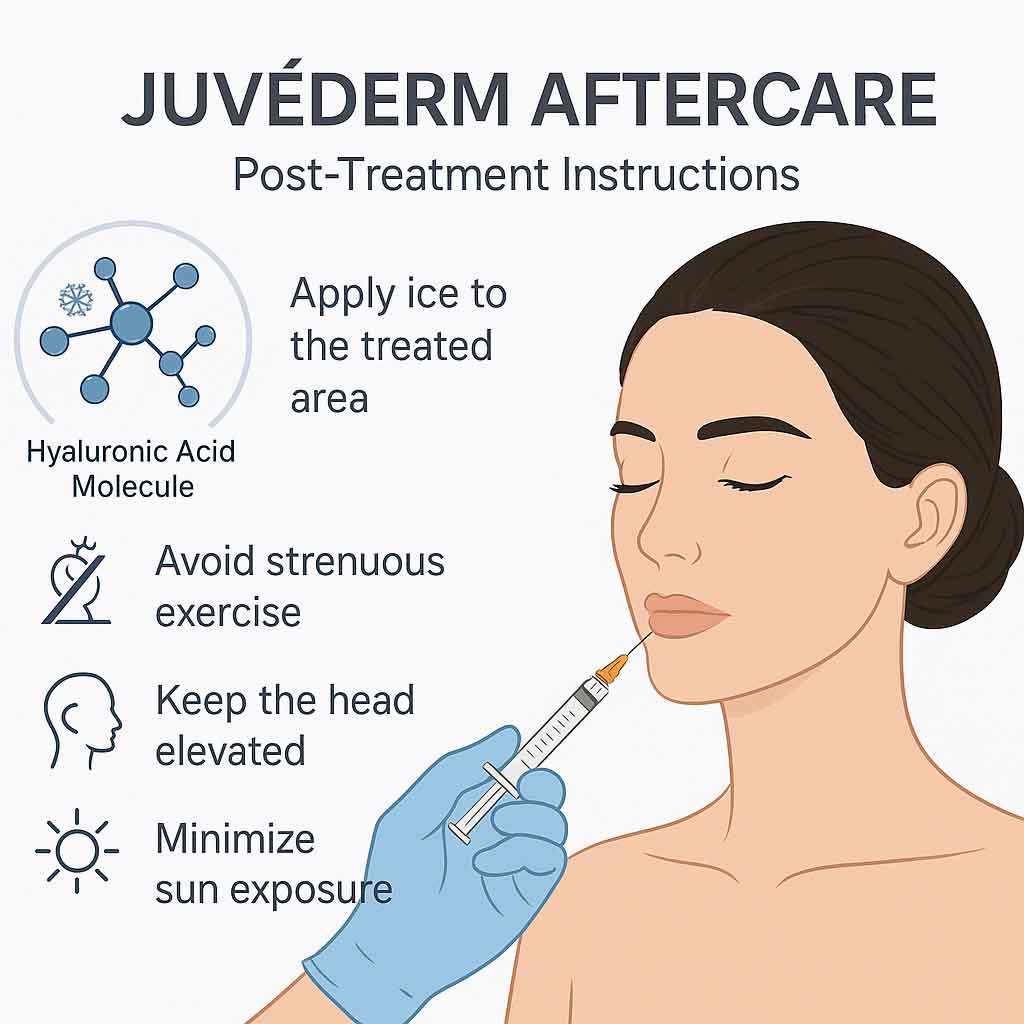 JUVÉDERM AFTERCARE
Post-Treatment Instructions

Hyaluronic Acid Molecule

Apply ice to the treated area

Avoid strenuous exercise

Keep the head elevated

Minimize sun exposure