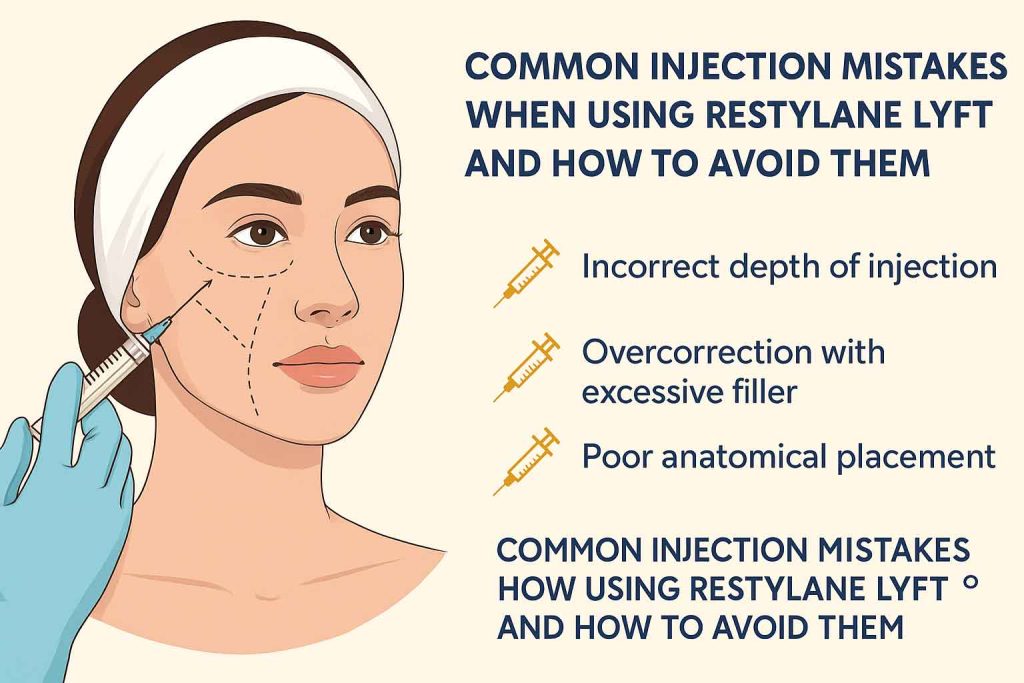 COMMON INJECTION MISTAKES WHEN USING RESTYLANE LYFT AND HOW TO AVOID THEM

Incorrect depth of injection

Overcorrection with excessive filler

Poor anatomical placement

COMMON INJECTION MISTAKES HOW USING RESTYLANE LYFT ° AND HOW TO AVOID THEM